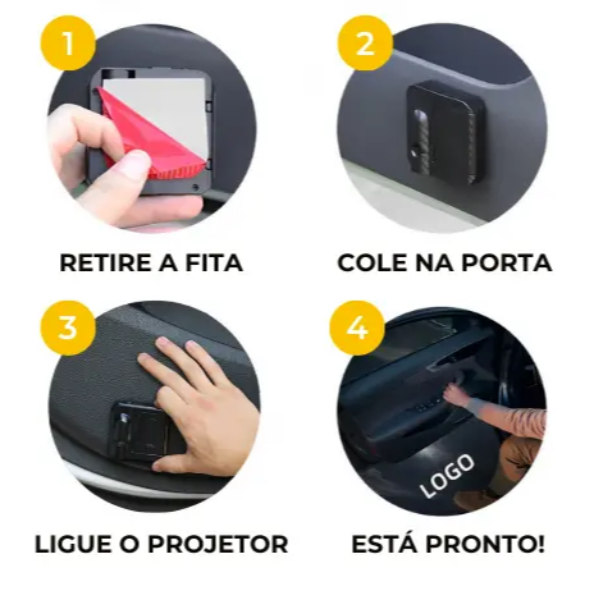 1

RETIRE A FITA

2

COLE NA PORTA

3

LIGUE O PROJETOR

4

LOGO

ESTÁ PRONTO!